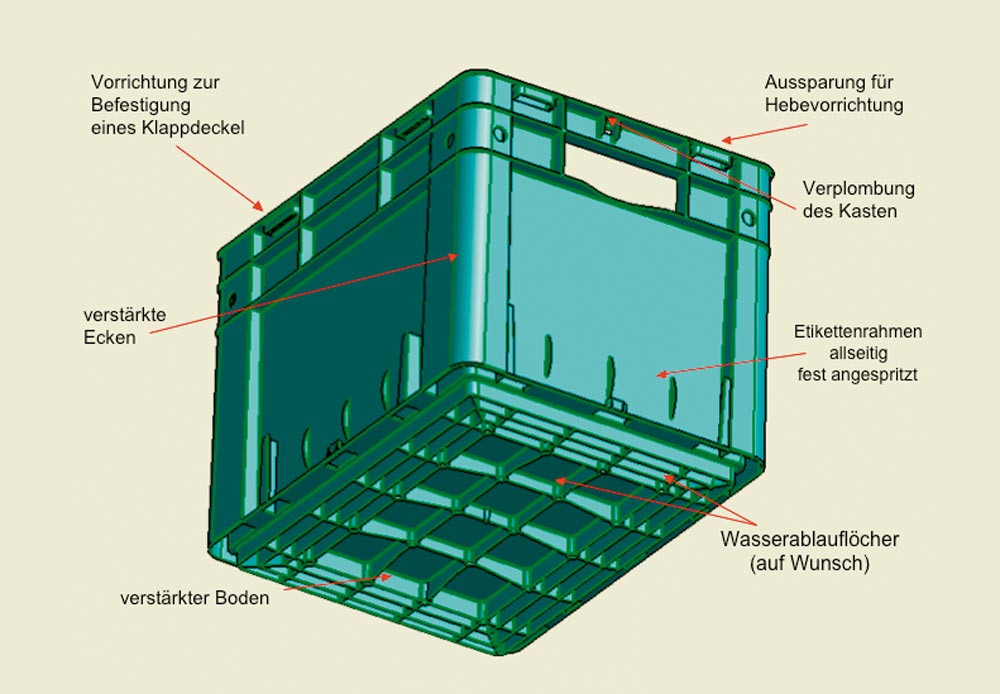 Vorrichtung zur Befestigung eines Klappdeckel

Aussparung für Hebevorrichtung

Verplombung des Kasten

verstärkte Ecken

Etikettenrahmen allseitig fest angespritzt

Wasserablauflöcher (auf Wunsch)

verstärkter Boden