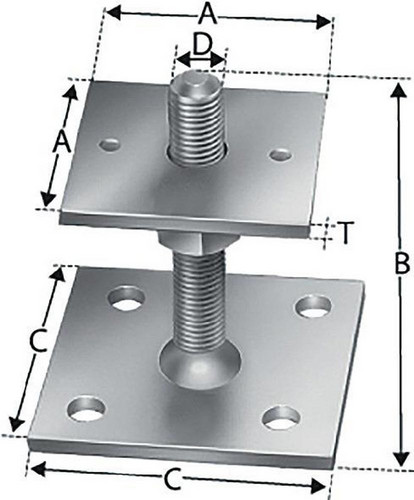 A
D
A
T
B
C
C