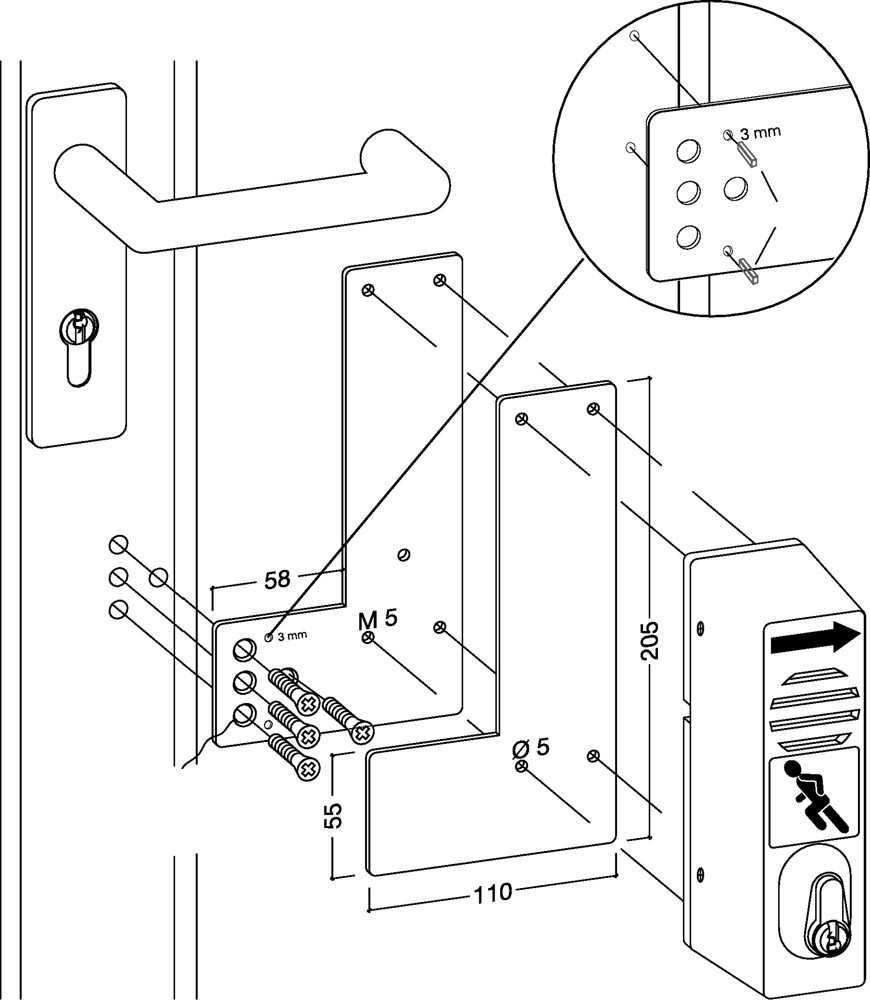 3 mm

58

3 mm

M 5

205

Ø 5

55

110